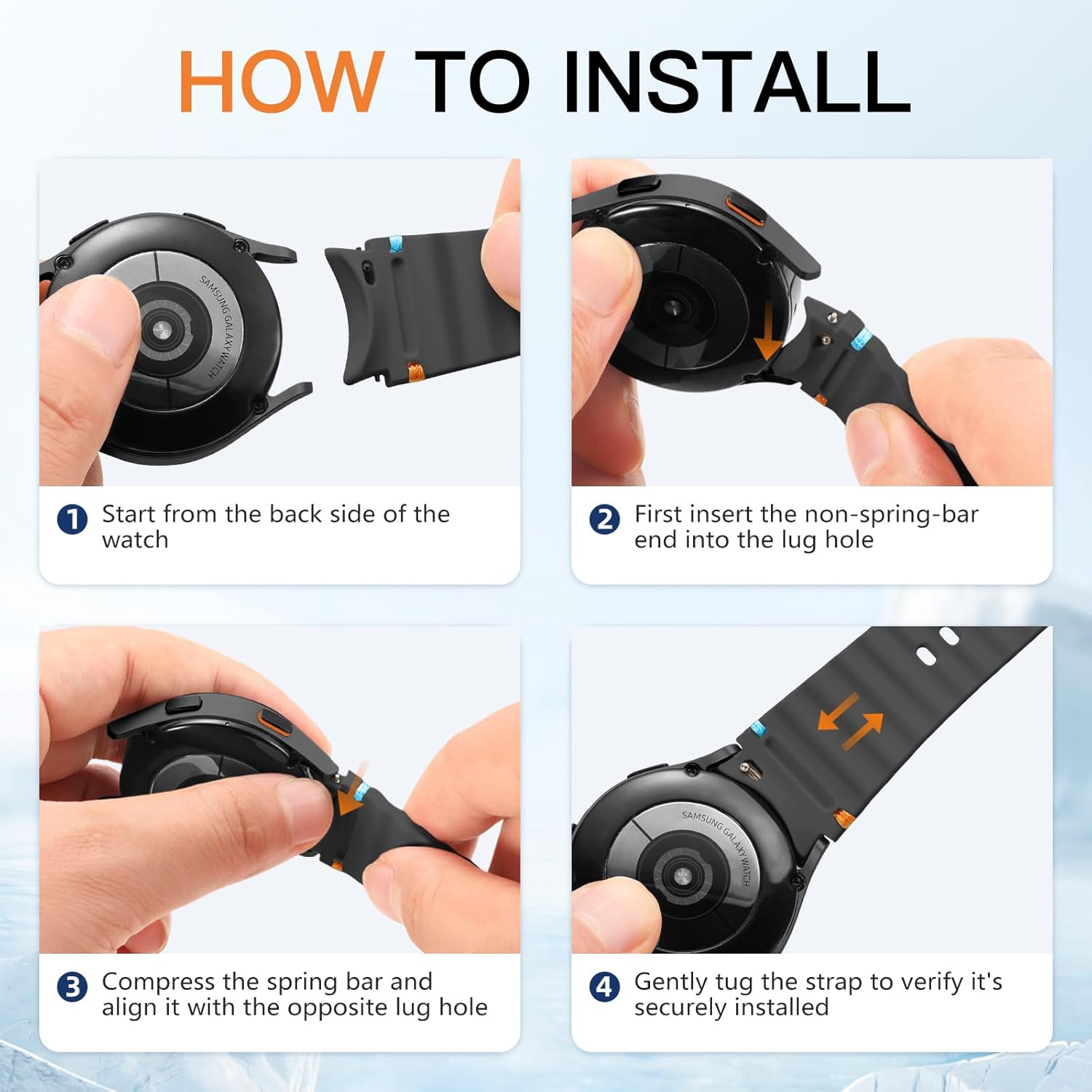 HOW TO INSTALL

SAMSUNG GALAXY WATCH

1 Start from the back side of the watch

2 First insert the non-spring-bar end into the lug hole

3 Compress the spring bar and align it with the opposite lug hole

SAMSUNG GALAXY WATCH

4 Gently tug the strap to verify it's securely installed