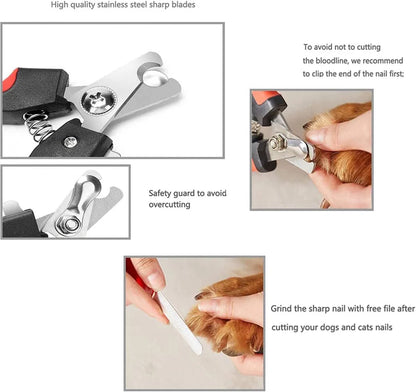 High quality stainless steel sharp blades

To avoid not to cutting the bloodline, we recommend to clip the end of the nail first;

Safety guard to avoid overcutting

Grind the sharp nail with free file after cutting your dogs and cats nails