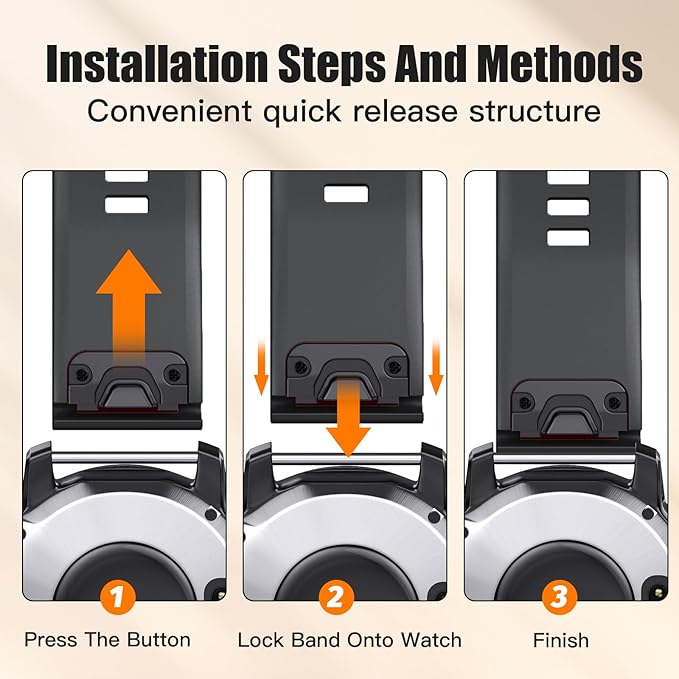 Installation Steps And Methods
Convenient quick release structure

1
Press The Button

2
Lock Band Onto Watch

3
Finish