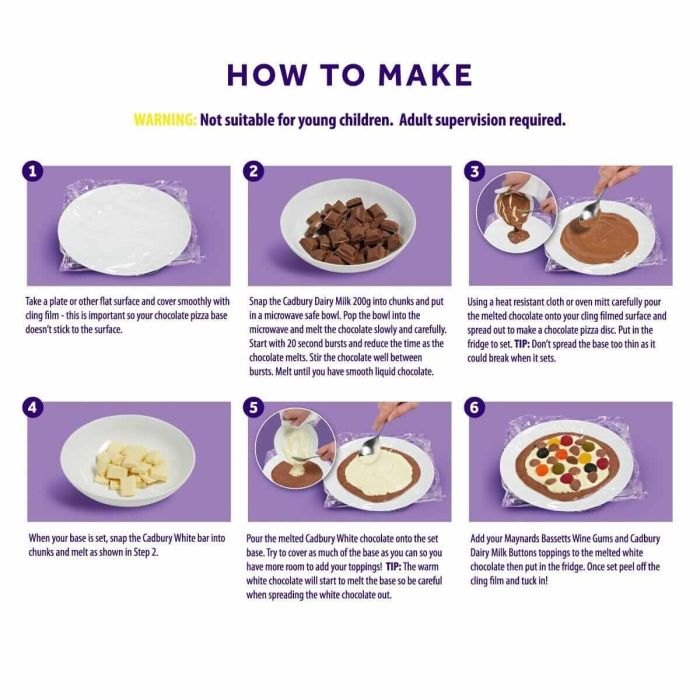 HOW TO MAKE

WARNING: Not suitable for young children. Adult supervision required.

1

Take a plate or other flat surface and cover smoothly with cling film - this is important so your chocolate pizza base doesn't stick to the surface.

2

Snap the Cadbury Dairy Milk 200g into chunks and put in a microwave safe bowl. Pop the bowl into the microwave and melt the chocolate slowly and carefully. Start with 20 second bursts and reduce the time as the chocolate melts. Stir the chocolate well between bursts. Melt until you have smooth liquid chocolate.

3

Using a heat resistant cloth or oven mitt carefully pour the melted chocolate onto your cling filmed surface and spread out to make a chocolate pizza disc. Put in the fridge to set. TIP: Don't spread the base too thin as it could break when it sets.

4

When your base is set, snap the Cadbury White bar into chunks and melt as shown in Step 2.

5

Pour the melted Cadbury White chocolate onto the set base. Try to cover as much of the base as you can so you have more room to add your toppings! TIP: The warm white chocolate will start to melt the base so be careful when spreading the white chocolate out.

6

Add your Maynards Bassetts Wine Gums and Cadbury Dairy Milk Buttons toppings to the melted white chocolate then put in the fridge. Once set peel off the cling film and tuck in!