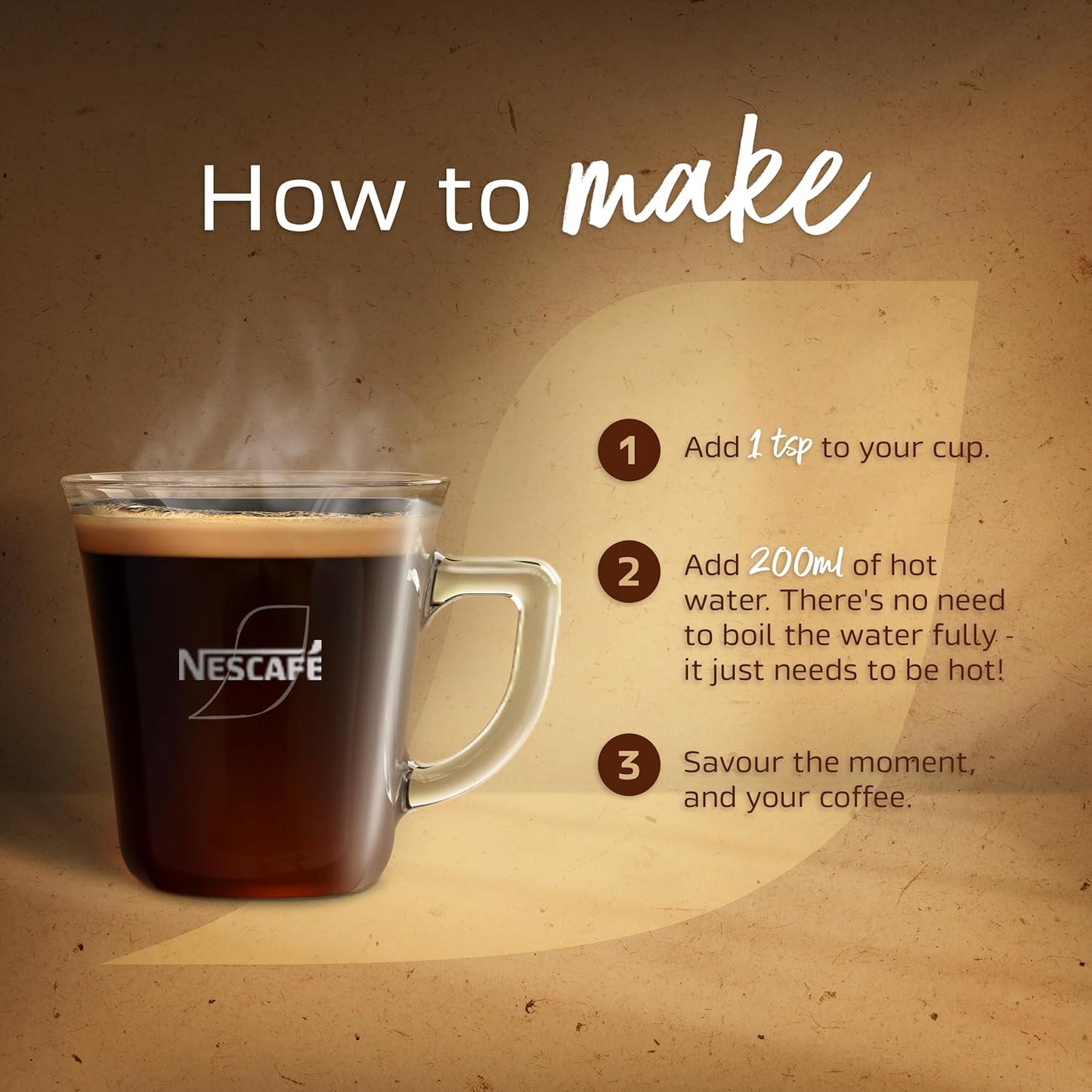 How to make

NESCAFÉ

1 Add 1 tsp to your cup.

2 Add 200ml of hot water. There's no need to boil the water fully - it just needs to be hot!

3 Savour the moment, and your coffee.